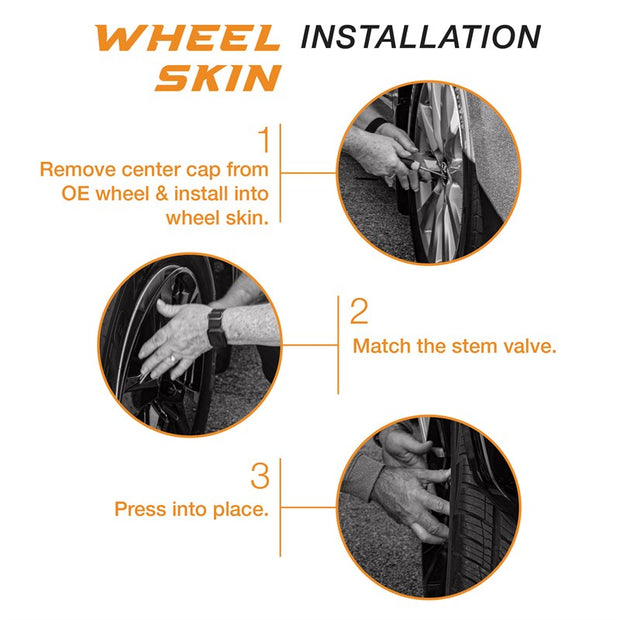 WHEEL SKIN INSTALLATION

1
Remove center cap from OE wheel & install into wheel skin.

2
Match the stem valve.

3
Press into place.